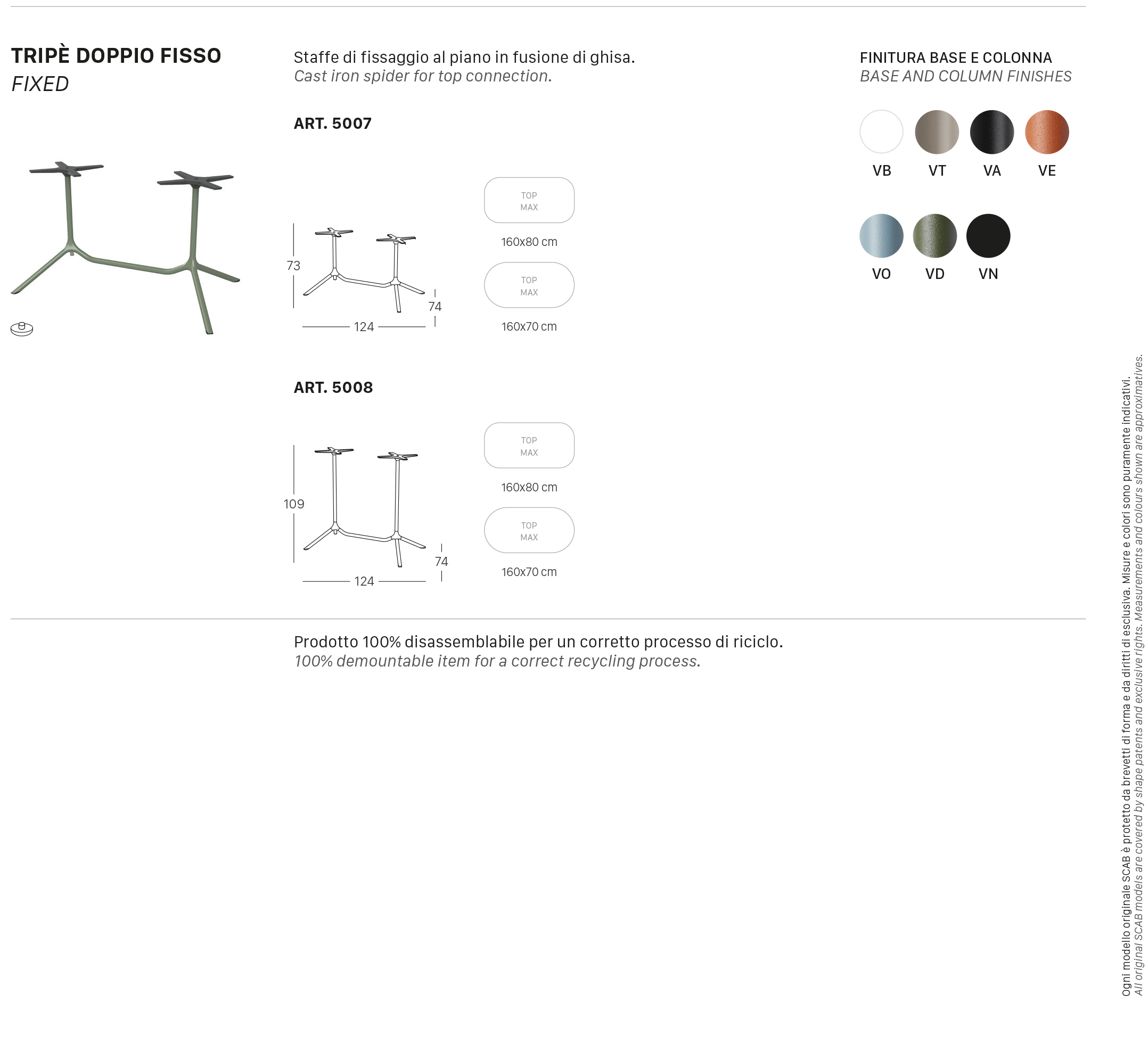 TRIPÈ DOPPIO FISSO
FIXED

Staffe di fissaggio al piano in fusione di ghisa.
Cast iron spider for top connection.

ART. 5007

73

74

124

TOP
MAX

160x80 cm

TOP
MAX

160x70 cm

ART. 5008

109

74

124

TOP
MAX

160x80 cm

TOP
MAX

160x70 cm

FINITURA BASE E COLONNA
BASE AND COLUMN FINISHES

VB VT VA VE

VO VD VN

Prodotto 100% disassemblabile per un corretto processo di riciclo.
100% demountable item for a correct recycling process.

Ogni modello originale SCAB è protetto da brevetti di forma e da diritti di esclusiva. Misure e colori sono puramente indicativi.
All original SCAB models are covered by shape patents and exclusive rights. Measurements and colours shown are approximatives.